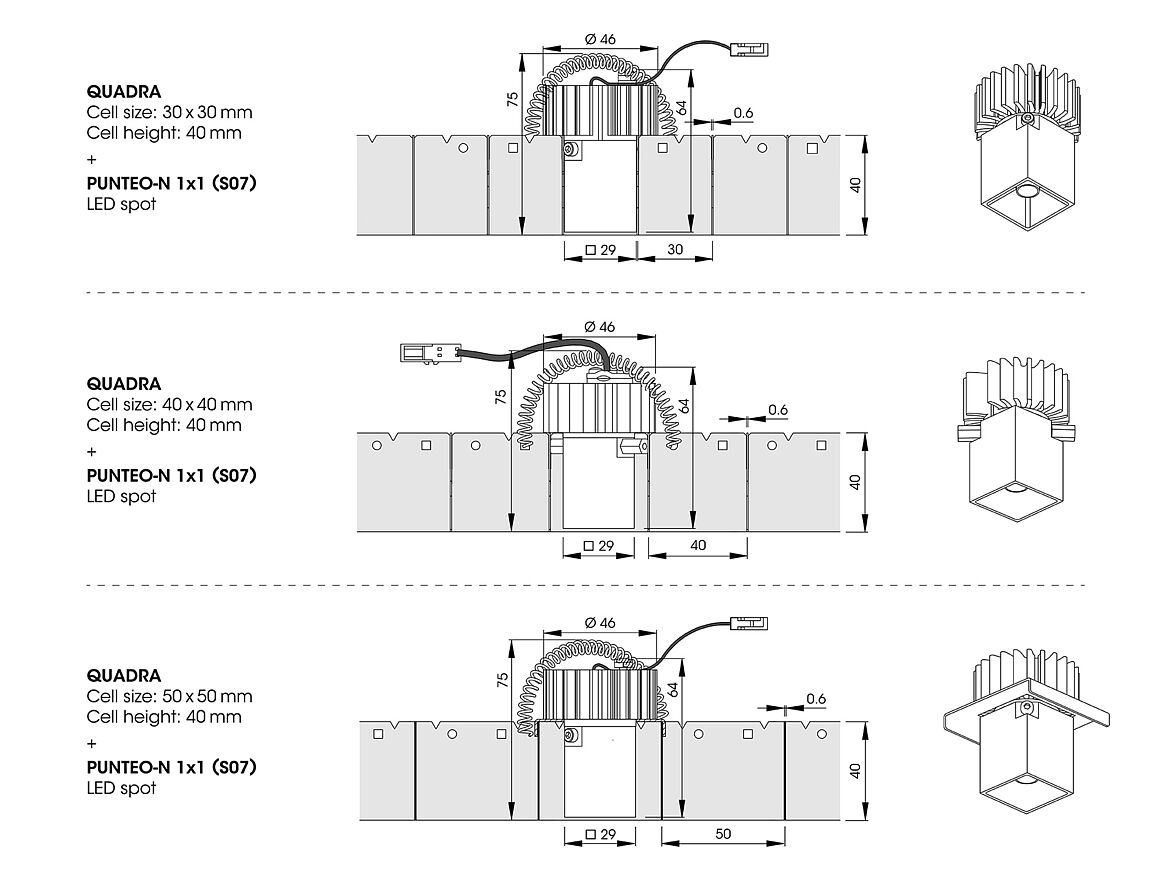 QUADRA
Cell size: 30 x 30 mm
Cell height: 40 mm
+
PUNTEO-N 1x1 (S07)
LED spot

Ø 46
75
64
0.6
40
□ 29
30

QUADRA
Cell size: 40 x 40 mm
Cell height: 40 mm
+
PUNTEO-N 1x1 (S07)
LED spot

Ø 46
75
64
0.6
40
□ 29
40

QUADRA
Cell size: 50 x 50 mm
Cell height: 40 mm
+
PUNTEO-N 1x1 (S07)
LED spot

Ø 46
75
64
0.6
40
□ 29
50