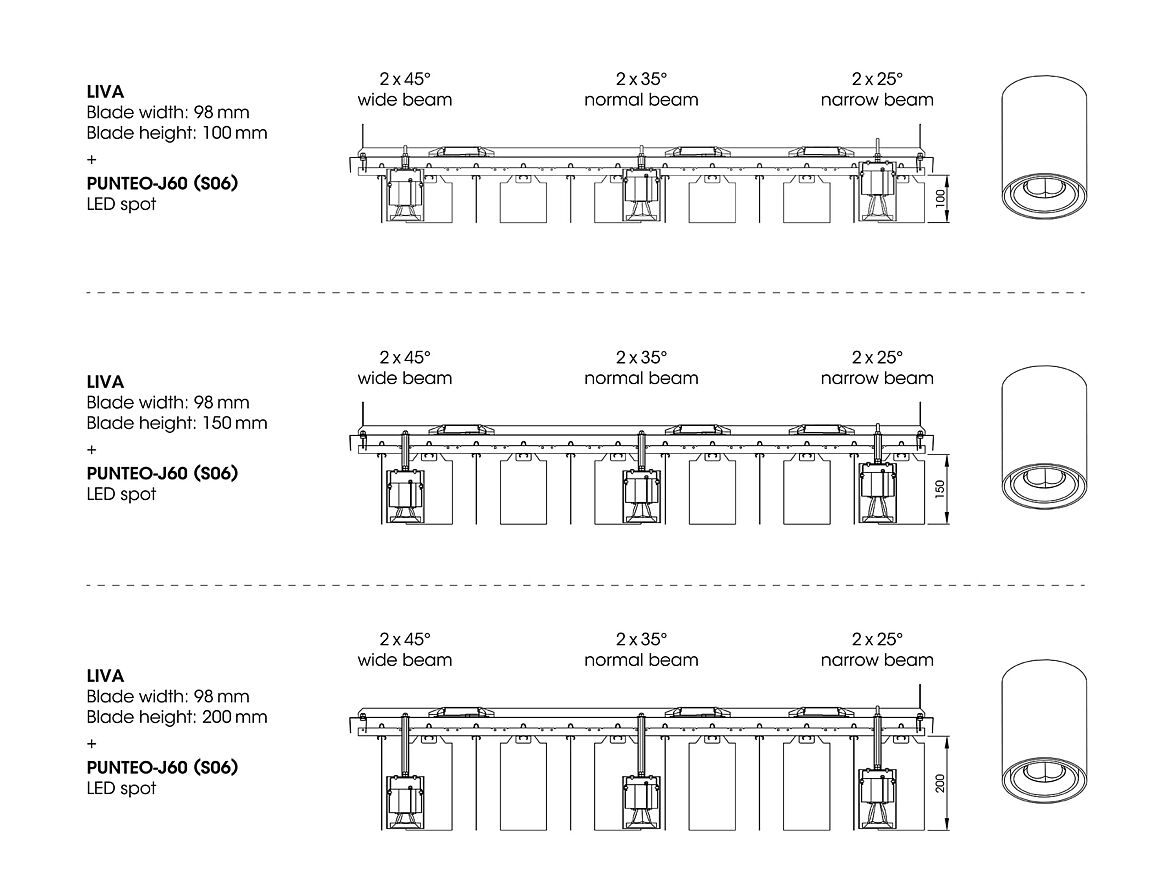 LIVA
Blade width: 98 mm
Blade height: 100 mm
+
PUNTEO-J60 (S06)
LED spot

2 x 45°
wide beam

2 x 35°
normal beam

2 x 25°
narrow beam

100

LIVA
Blade width: 98 mm
Blade height: 150 mm
+
PUNTEO-J60 (S06)
LED spot

2 x 45°
wide beam

2 x 35°
normal beam

2 x 25°
narrow beam

150

LIVA
Blade width: 98 mm
Blade height: 200 mm
+
PUNTEO-J60 (S06)
LED spot

2 x 45°
wide beam

2 x 35°
normal beam

2 x 25°
narrow beam

200